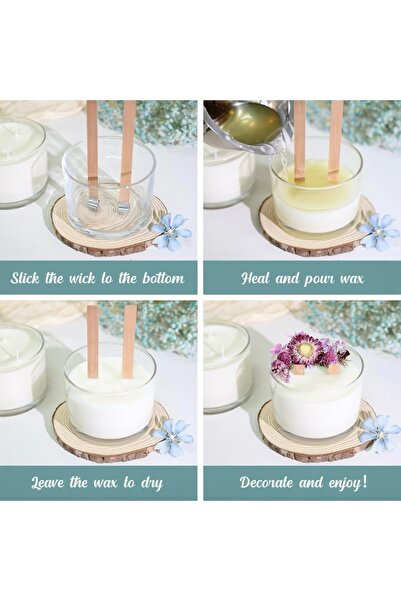 Stick the wick to the bottom

Heat and pour wax

Leave the wax to dry

Decorate and enjoy!