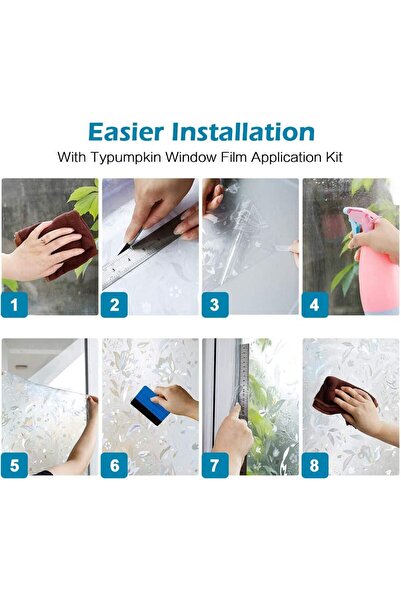 Easier Installation
With Typumpkin Window Film Application Kit

1

2

3

4

5

6

7

8