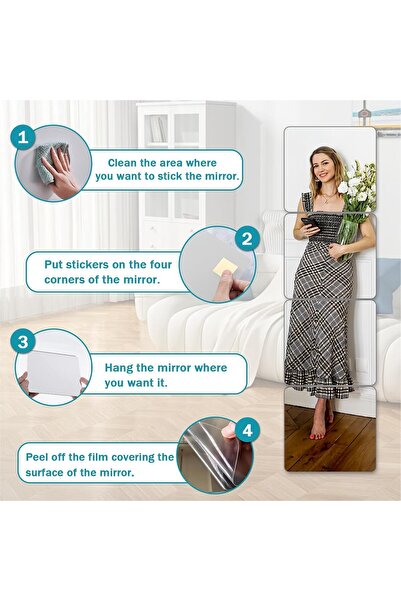 1
Clean the area where you want to stick the mirror.

2
Put stickers on the four corners of the mirror.

3
Hang the mirror where you want it.

4
Peel off the film covering the surface of the mirror.