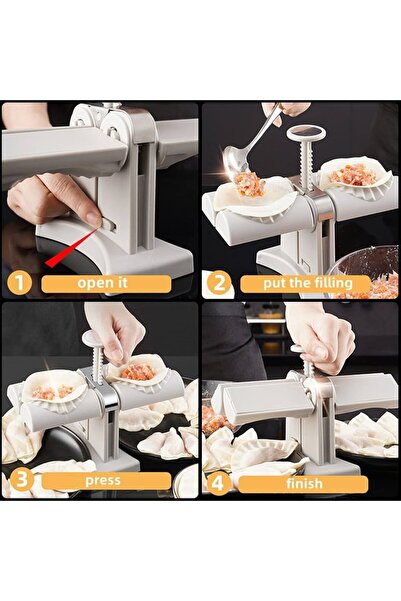 1 open it

2 put the filling

3 press

4 finish