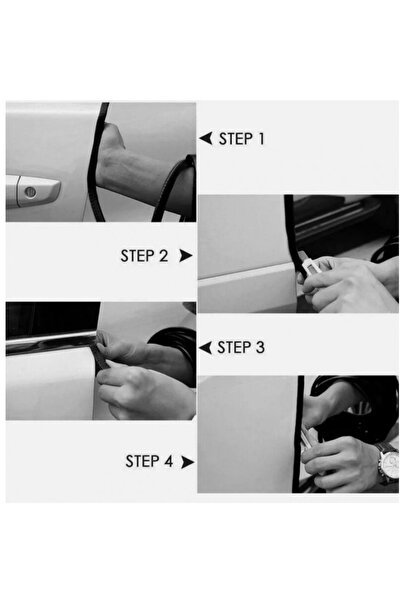 STEP 1

STEP 2

STEP 3

STEP 4