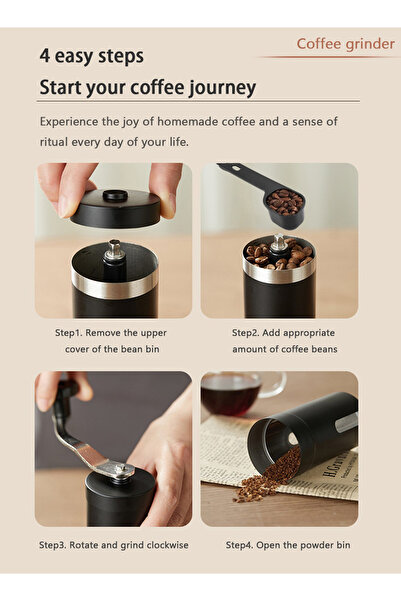 Coffee grinder

4 easy steps

Start your coffee journey

Experience the joy of homemade coffee and a sense of ritual every day of your life.

Step1. Remove the upper cover of the bean bin

Step2. Add appropriate amount of coffee beans

Step3. Rotate and grind clockwise

Step4. Open the powder bin