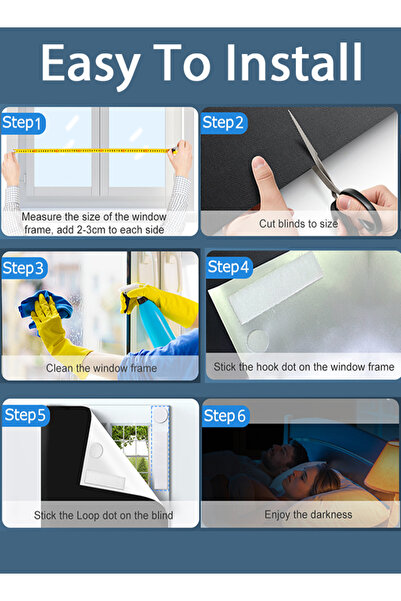 Easy To Install

Step1
Measure the size of the window frame, add 2-3cm to each side

Step2
Cut blinds to size

Step3
Clean the window frame

Step4
Stick the hook dot on the window frame

Step5
Stick the Loop dot on the blind

Step6
Enjoy the darkness