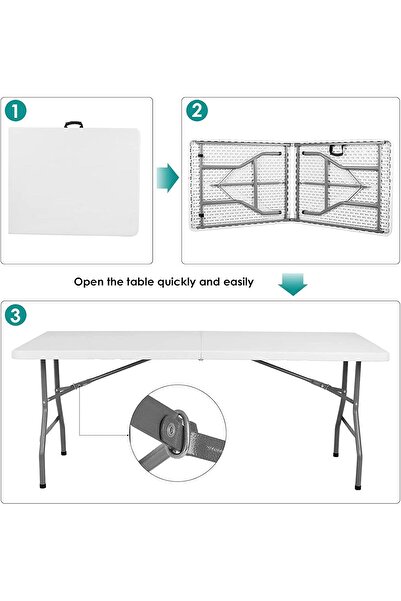 1

2

Open the table quickly and easily

3