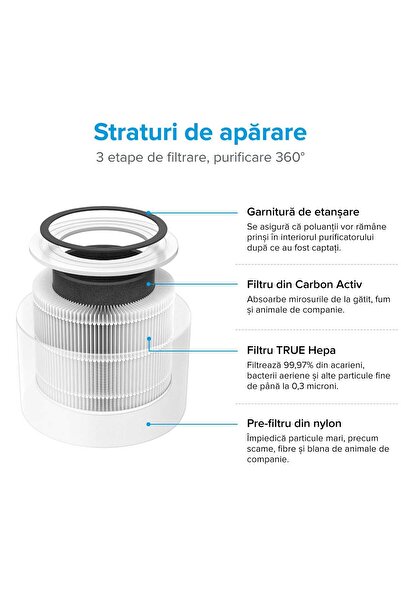 Straturi de apărare
3 etape de filtrare, purificare 360°

Garnitură de etanșare
Se asigură că poluanții vor rămâne prinși în interiorul purificatorului după ce au fost captați.

Filtru din Carbon Activ
Absoarbe mirosurile de la gătit, fum și animale de companie.

Filtru TRUE Hepa
Filtrează 99,97% din acarieni, bacterii aeriene și alte particule fine de până la 0,3 microni.

Pre-filtru din nylon
Împiedică particule mari, precum scame, fibre și blana de animale de companie.