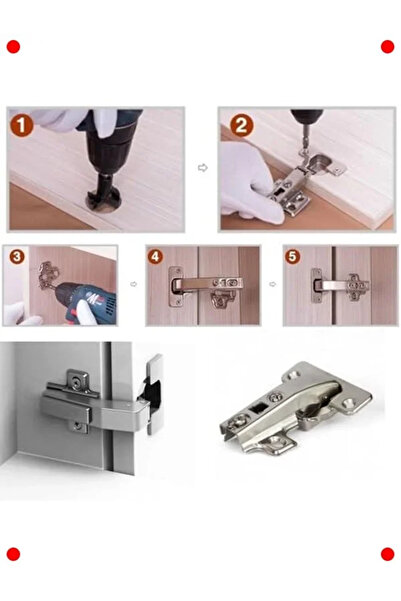 1

2

3

4

5