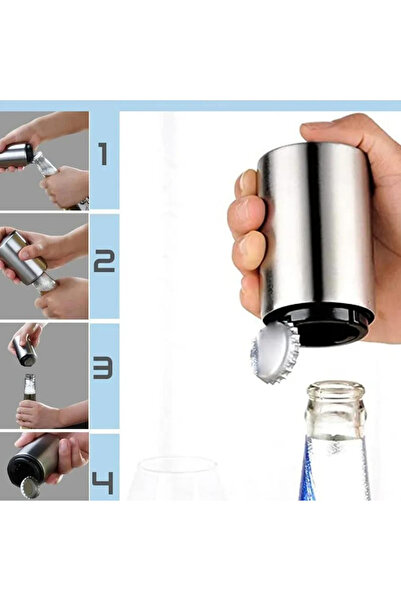 1

2

3

4