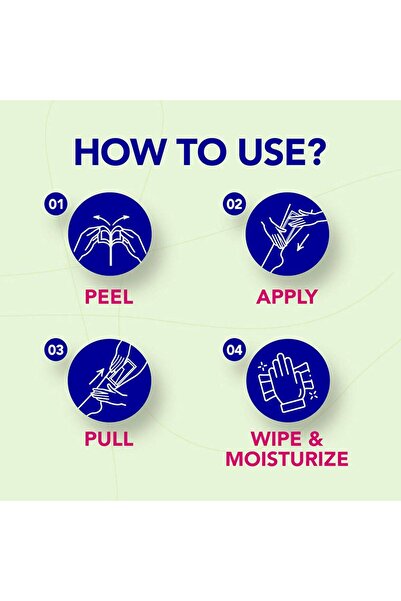 HOW TO USE?

01
PEEL

02
APPLY

03
PULL

04
WIPE & MOISTURIZE