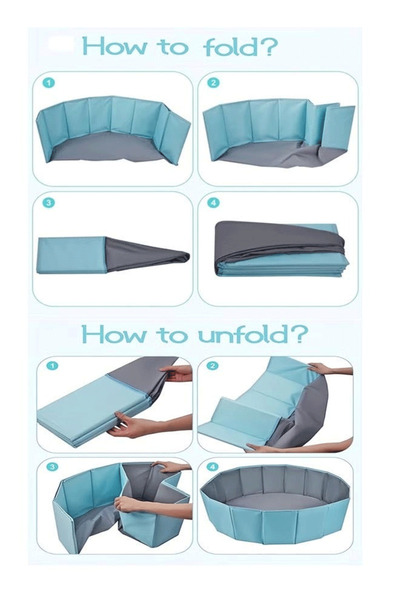 How to fold?

1

2

3

4

How to unfold?

1

2

3

4