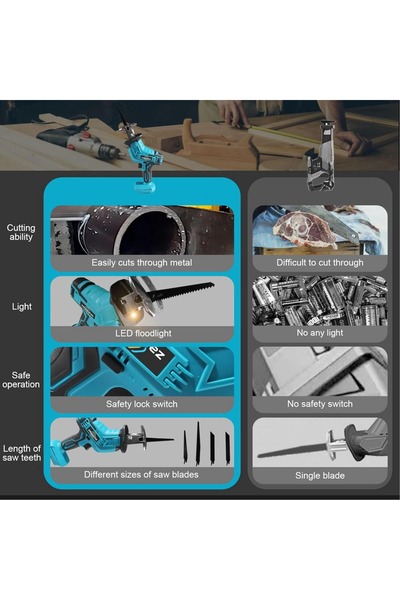 Cutting ability

Easily cuts through metal

Difficult to cut through

Light

LED floodlight

No any light

Safe operation

Safety lock switch

No safety switch

Length of saw teeth

Different sizes of saw blades

Single blade