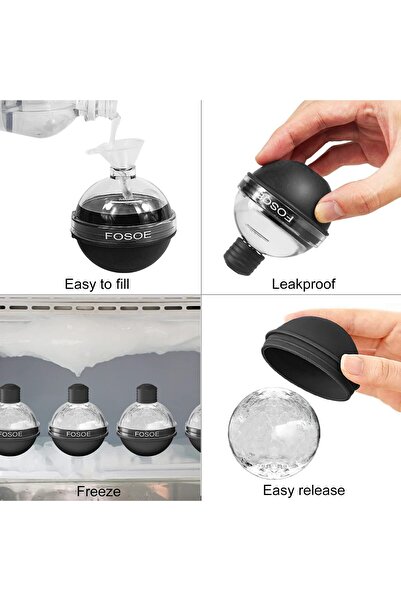 FOSOE

Easy to fill

FOSOE

Leakproof

FOSOE FOSOE FOSOE

Freeze

Easy release