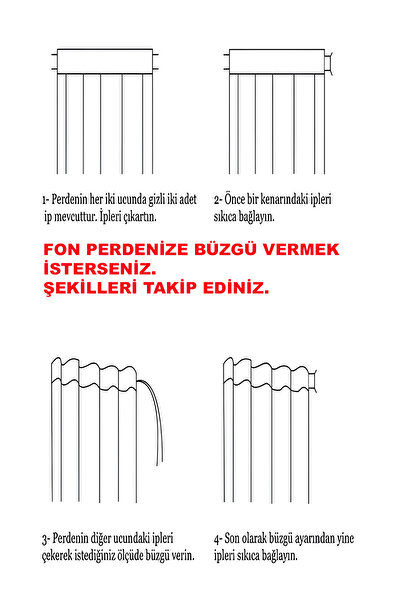 1- Perdenin her iki ucunda gizli iki adet ip mevcuttur. İpleri çıkartın.

2- Önce bir kenarındaki ipleri sıkıca bağlayın.

FON PERDENİZE BÜZGÜ VERMEK İSTERSENİZ.
ŞEKİLLERİ TAKİP EDİNİZ.

3- Perdenin diğer ucundaki ipleri çekerek istediğiniz ölçüde büzgü verin.

4- Son olarak büzgü ayarından yine ipleri sıkıca bağlayın.