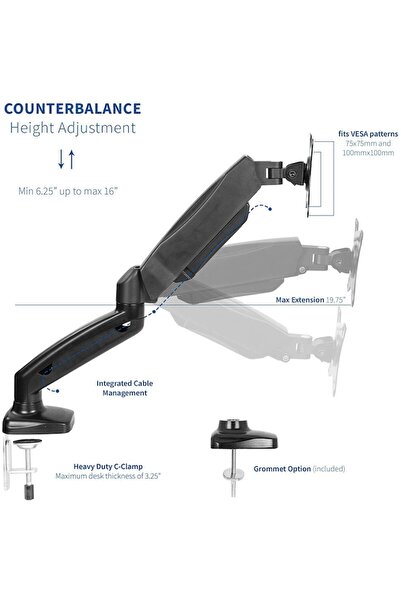 COUNTERBALANCE
Height Adjustment

Min 6.25" up to max 16"

fits VESA patterns
75x75mm and
100mmx100mm

Max Extension 19.75"

Integrated Cable Management

Heavy Duty C-Clamp
Maximum desk thickness of 3.25"

Grommet Option (included)