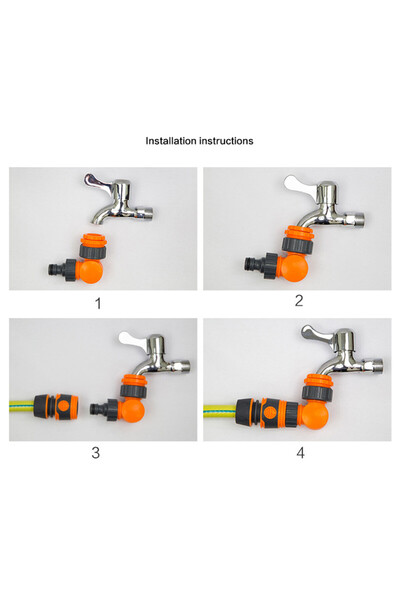 Installation instructions

1

2

3

4