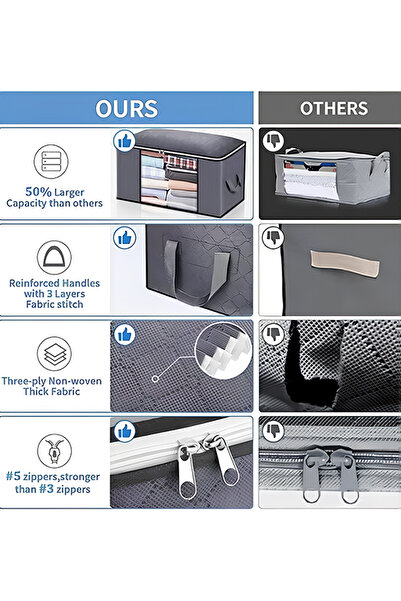 OURS

OTHERS

50% Larger Capacity than others

Reinforced Handles with 3 Layers Fabric stitch

Three-ply Non-woven Thick Fabric

#5 zippers,stronger than #3 zippers