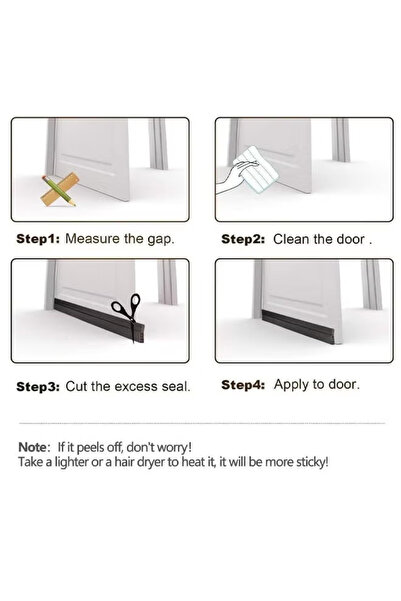 Step1: Measure the gap.

Step2: Clean the door .

Step3: Cut the excess seal.

Step4: Apply to door.

Note: If it peels off, don't worry!
Take a lighter or a hair dryer to heat it, it will be more sticky!