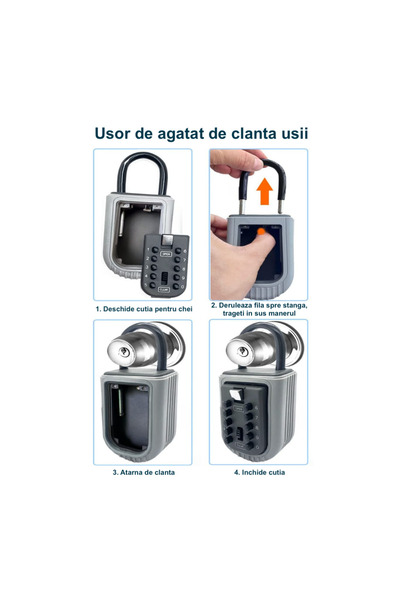 Usor de agatat de clanta usii

1. Deschide cutia pentru chei

2. Deruleaza fila spre stanga, trageti in sus manerul

3. Atarna de clanta

4. Inchide cutia