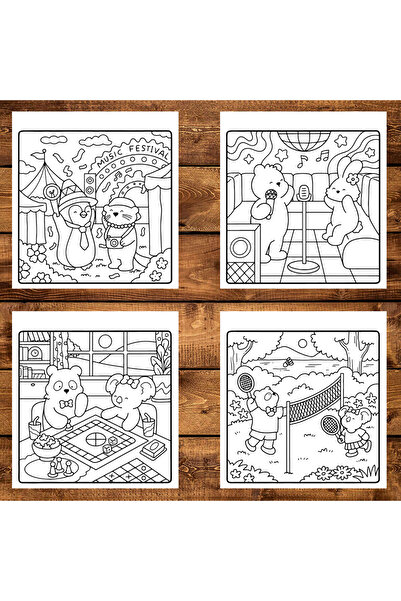 MUSIC FESTIVAL