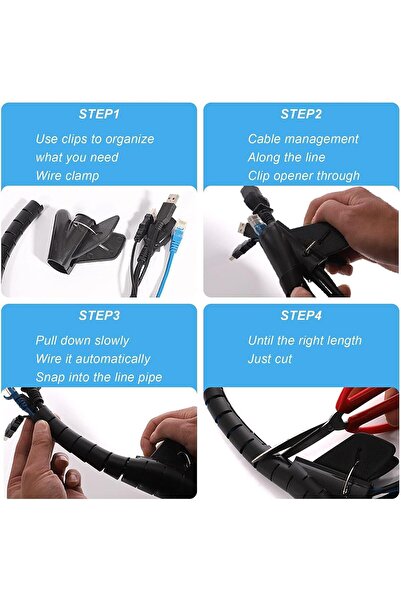 STEP1

Use clips to organize
what you need
Wire clamp

STEP2

Cable management
Along the line
Clip opener through

STEP3

Pull down slowly
Wire it automatically
Snap into the line pipe

STEP4

Until the right length
Just cut