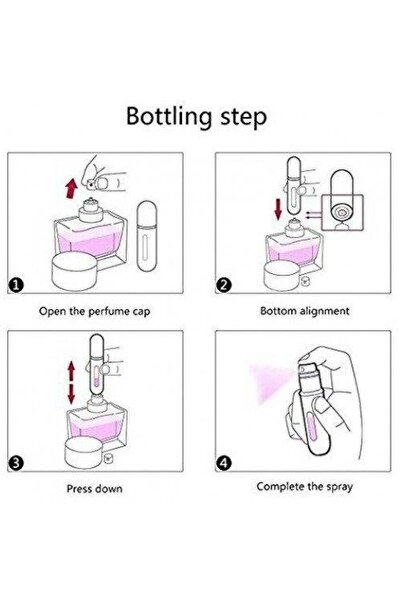 Bottling step

1

Open the perfume cap

2

Bottom alignment

3

Press down

4

Complete the spray