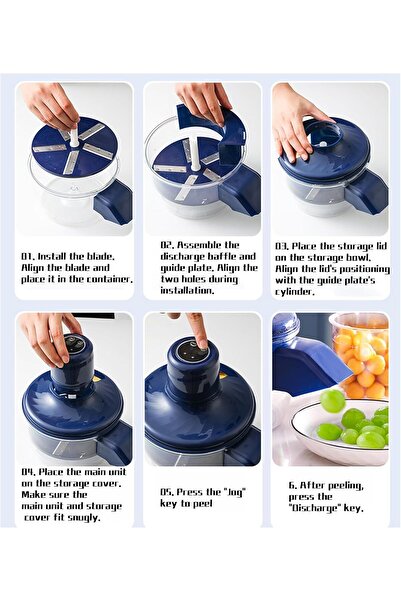 01. Install the blade. Align the blade and place it in the container.

02. Assemble the discharge baffle and guide plate. Align the two holes during installation.

03. Place the storage lid on the storage bowl. Align the lid's positioning with the guide plate's cylinder.

04. Place the main unit on the storage cover. Make sure the main unit and storage cover fit snugly.

05. Press the "Jog" key to peel

6. After peeling, press the "Discharge" key.