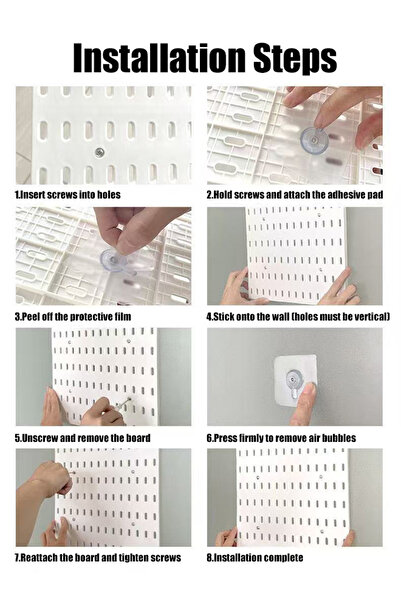 Installation Steps

1.Insert screws into holes

2.Hold screws and attach the adhesive pad

3.Peel off the protective film

4.Stick onto the wall (holes must be vertical)

5.Unscrew and remove the board

6.Press firmly to remove air bubbles

7.Reattach the board and tighten screws

8.Installation complete