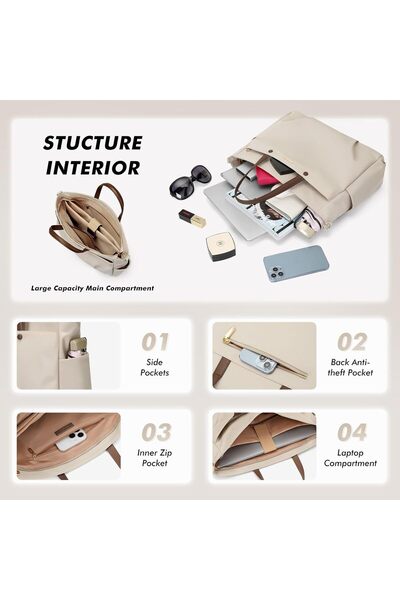 STUCTURE INTERIOR

Large Capacity Main Compartment

01
Side Pockets

02
Back Anti-theft Pocket

03
Inner Zip Pocket

04
Laptop Compartment