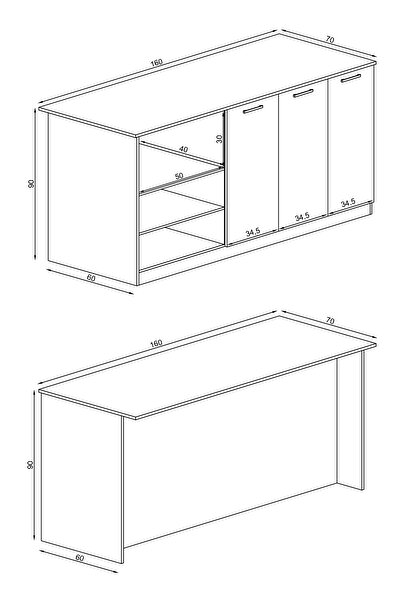 160
70
90
30
40
50
34.5
34.5
34.5
60

160
70
90
60