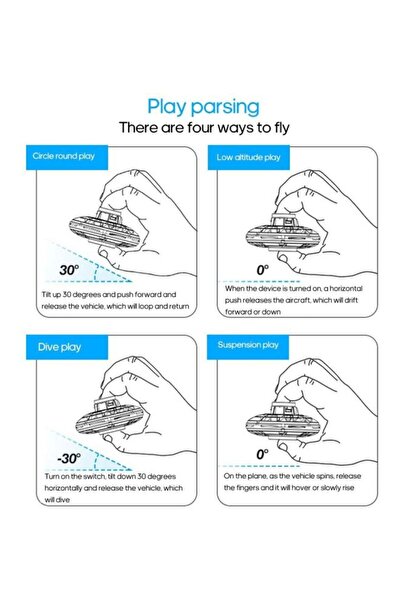 Play parsing
There are four ways to fly

Circle round play

30°

Tilt up 30 degrees and push forward and release the vehicle, which will loop and return

Low altitude play

0°

When the device is turned on, a horizontal push releases the aircraft, which will drift forward or down

Dive play

-30°

Turn on the switch, tilt down 30 degrees horizontally and release the vehicle, which will dive

Suspension play

0°

On the plane, as the vehicle spins, release the fingers and it will hover or slowly rise