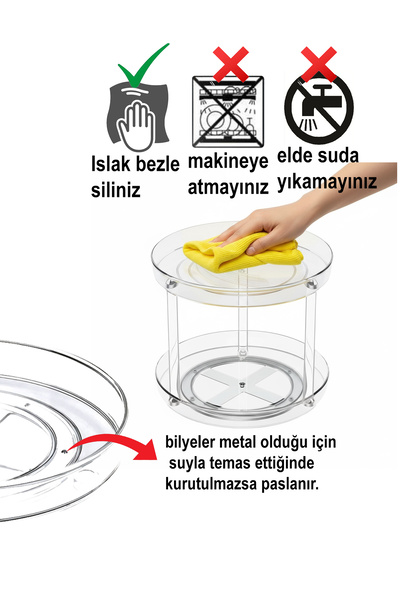 Islak bezle siliniz

makineye atmayınız

elde suda yıkamayınız

bilyeler metal olduğu için suyla temas ettiğinde kurutulmazsa paslanır.