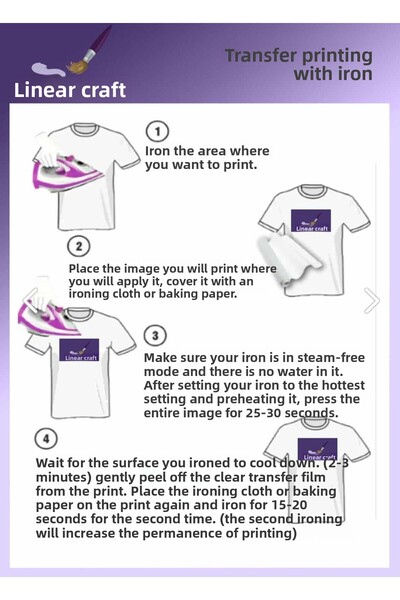 Linear craft

Transfer printing with iron

1

Iron the area where you want to print.

Linear craft

2

Place the image you will print where you will apply it, cover it with an ironing cloth or baking paper.

Linear craft

3

Make sure your iron is in steam-free mode and there is no water in it. After setting your iron to the hottest setting and preheating it, press the entire image for 25-30 seconds.

4

Linear craft

Wait for the surface you ironed to cool down. (2-3 minutes) gently peel off the clear transfer film from the print. Place the ironing cloth or baking paper on the print again and iron for 15-20 seconds for the second time. (the second ironing will increase the permanence of printing)