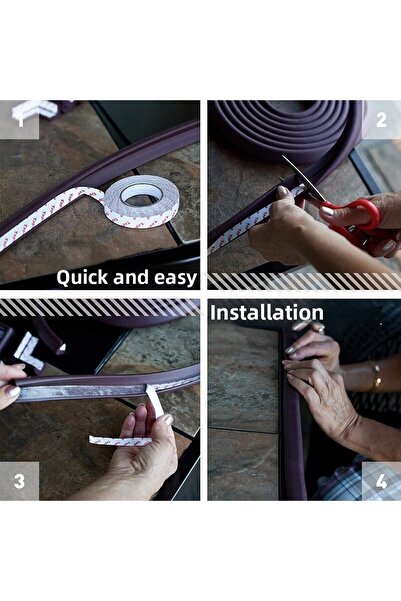 1

2

Quick and easy

Installation

3

4