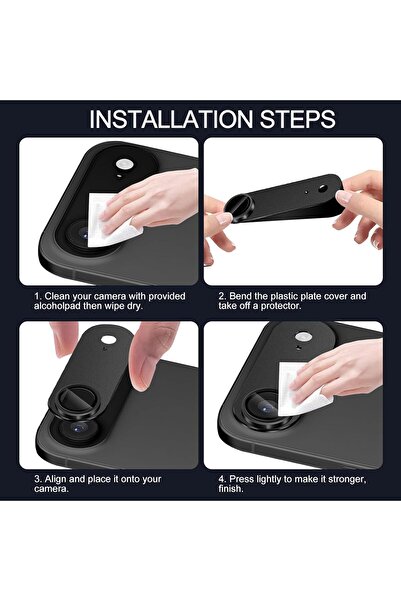 INSTALLATION STEPS

1. Clean your camera with provided alcoholpad then wipe dry.

2. Bend the plastic plate cover and take off a protector.

3. Align and place it onto your camera.

4. Press lightly to make it stronger, finish.