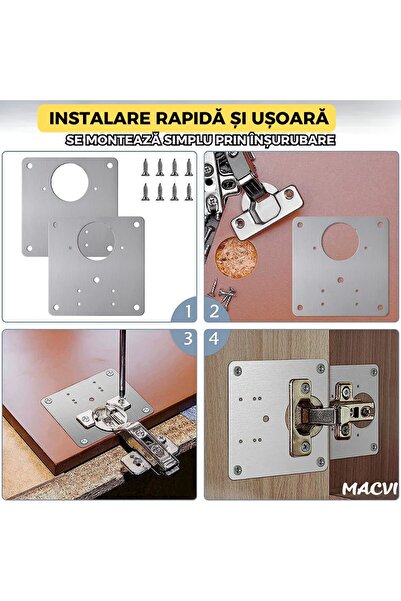 INSTALARE RAPIDĂ ȘI UȘOARĂ
SE MONTEAZĂ SIMPLU PRIN ÎNȘURUBARE

1
2
3
4

MACVI