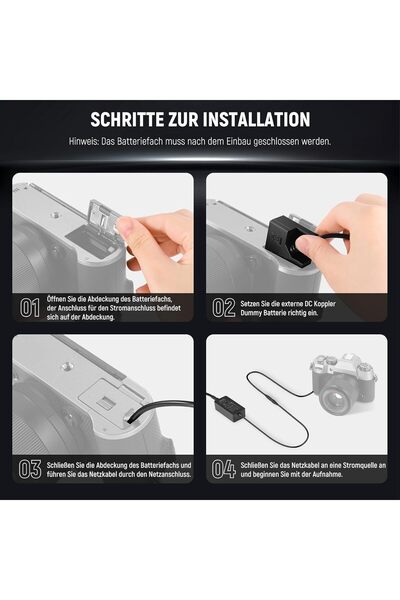 SCHRITTE ZUR INSTALLATION

Hinweis: Das Batteriefach muss nach dem Einbau geschlossen werden.

01 Öffnen Sie die Abdeckung des Batteriefachs, der Anschluss für den Stromanschluss befindet sich auf der Abdeckung.

02 Setzen Sie die externe DC Koppler Dummy Batterie richtig ein.

03 Schließen Sie die Abdeckung des Batteriefachs und führen Sie das Netzkabel durch den Netzanschluss.

04 Schließen Sie das Netzkabel an eine Stromquelle an und beginnen Sie mit der Aufnahme.