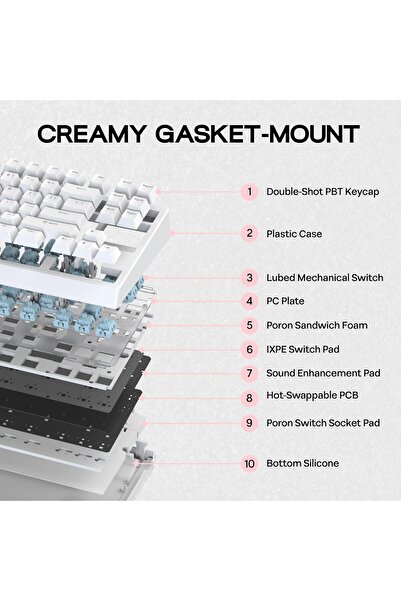 CREAMY GASKET-MOUNT

1 Double-Shot PBT Keycap

2 Plastic Case

3 Lubed Mechanical Switch

4 PC Plate

5 Poron Sandwich Foam

6 IXPE Switch Pad

7 Sound Enhancement Pad

8 Hot-Swappable PCB

9 Poron Switch Socket Pad

10 Bottom Silicone