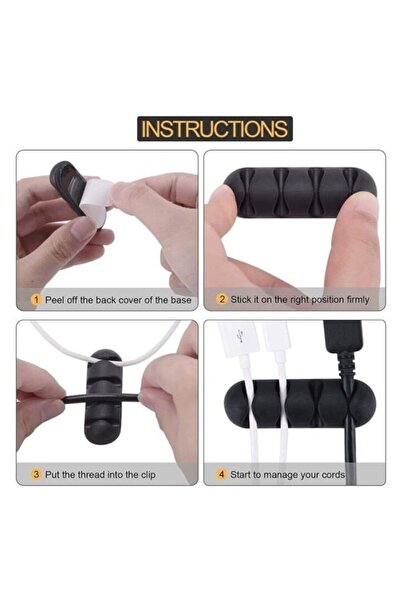 INSTRUCTIONS

1 Peel off the back cover of the base

2 Stick it on the right position firmly

3 Put the thread into the clip

4 Start to manage your cords