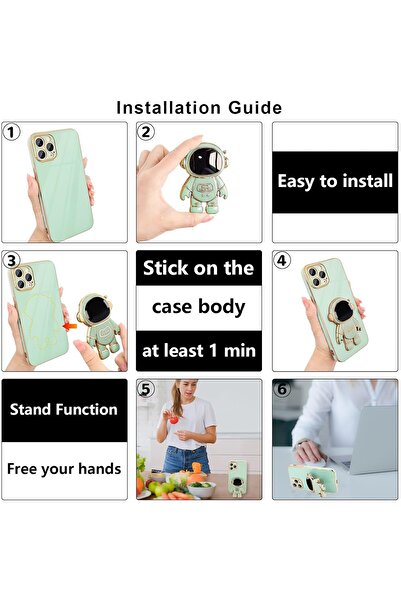 Installation Guide

1

2

Easy to install

3

Stick on the

case body

at least 1 min

4

Stand Function

Free your hands

5

6