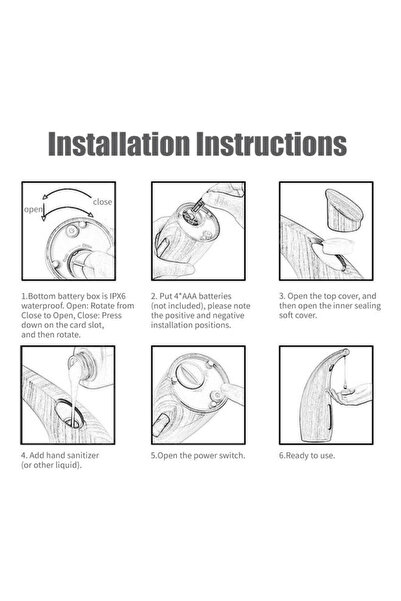 Installation Instructions

close

open

1.Bottom battery box is IPX6 waterproof. Open: Rotate from Close to Open, Close: Press down on the card slot, and then rotate.

2. Put 4*AAA batteries (not included), please note the positive and negative installation positions.

3. Open the top cover, and then open the inner sealing soft cover.

4. Add hand sanitizer (or other liquid).

5.Open the power switch.

6.Ready to use.