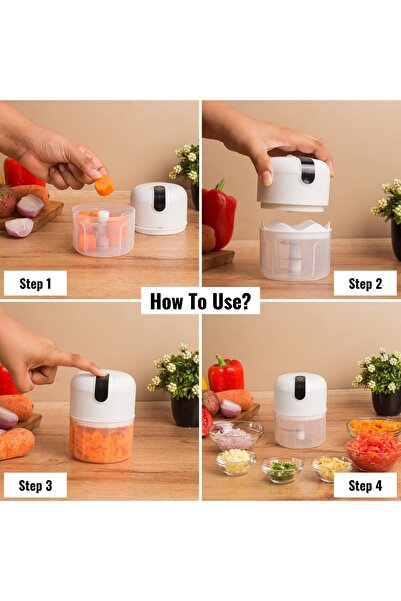 Step 1

Step 2

How To Use?

Step 3

Step 4