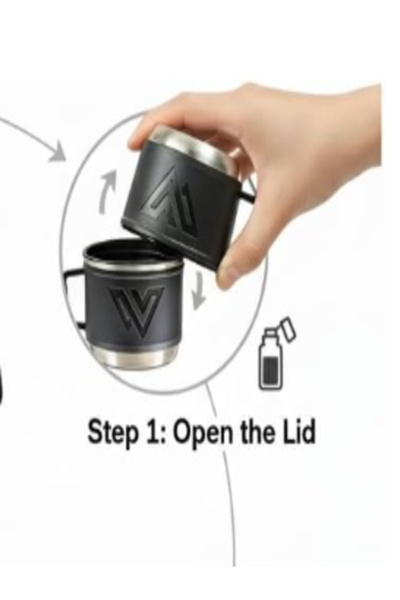 Step 1: Open the Lid