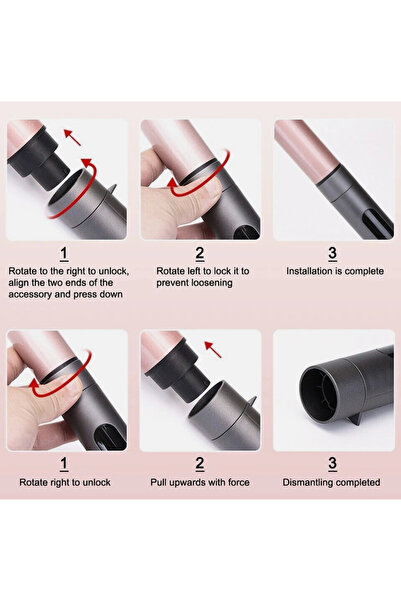 1
Rotate to the right to unlock, align the two ends of the accessory and press down

2
Rotate left to lock it to prevent loosening

3
Installation is complete

1
Rotate right to unlock

2
Pull upwards with force

3
Dismantling completed