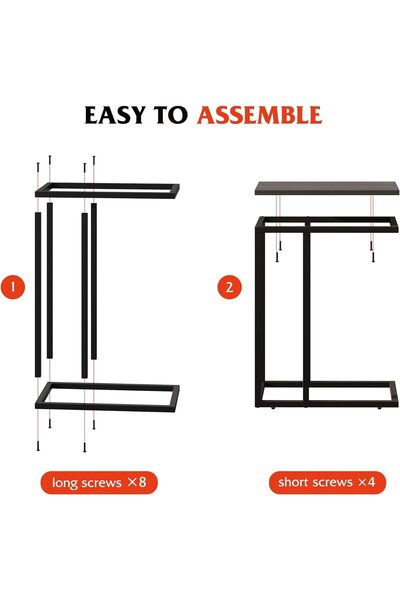 EASY TO ASSEMBLE

1

long screws ×8

2

short screws ×4