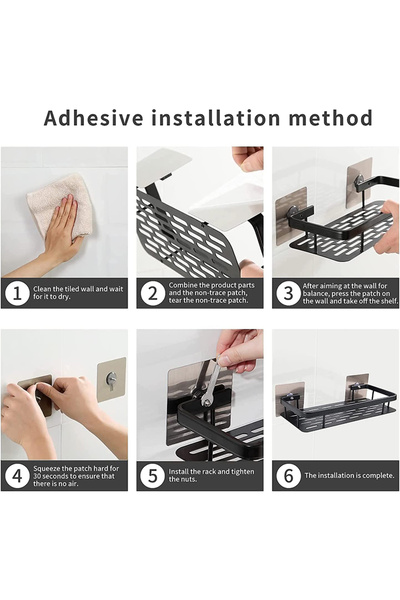 Adhesive installation method

1 Clean the tiled wall and wait for it to dry.

2 Combine the product parts and the non-trace patch, tear the non-trace patch.

3 After aiming at the wall for balance, press the patch on the wall and take off the shelf.

4 Squeeze the patch hard for 30 seconds to ensure that there is no air.

5 Install the rack and tighten the nuts.

6 The installation is complete.