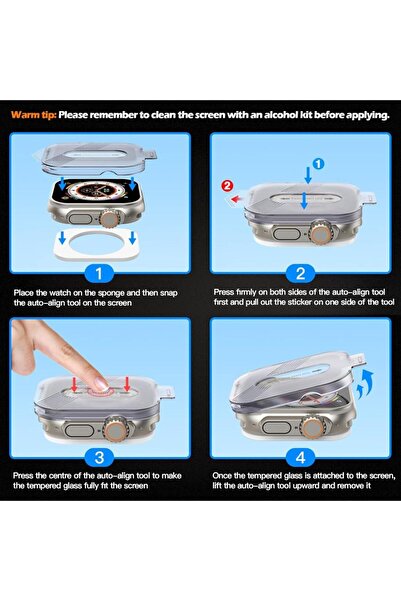 Warm tip: Please remember to clean the screen with an alcohol kit before applying.

1

Place the watch on the sponge and then snap the auto-align tool on the screen

1
2

2

Press firmly on both sides of the auto-align tool first and pull out the sticker on one side of the tool

3

Press the centre of the auto-align tool to make the tempered glass fully fit the screen

4

Once the tempered glass is attached to the screen, lift the auto-align tool upward and remove it