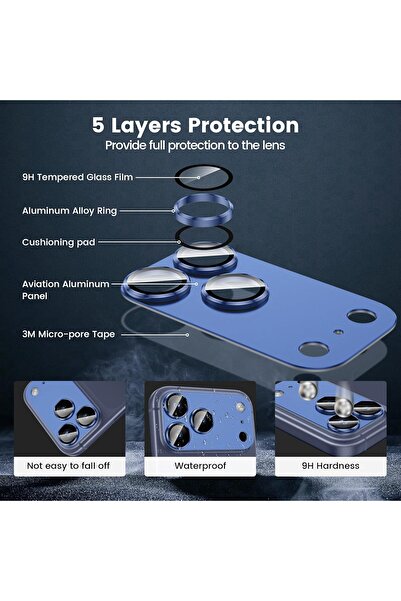 5 Layers Protection
Provide full protection to the lens

9H Tempered Glass Film

Aluminum Alloy Ring

Cushioning pad

Aviation Aluminum Panel

3M Micro-pore Tape

Not easy to fall off

Waterproof

9H Hardness