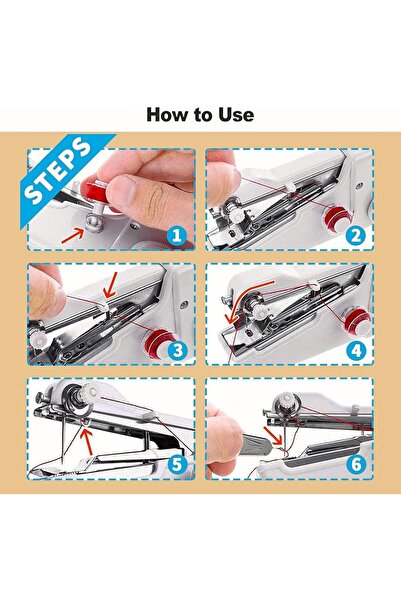 How to Use

STEPS

1

2

3

4

5

6