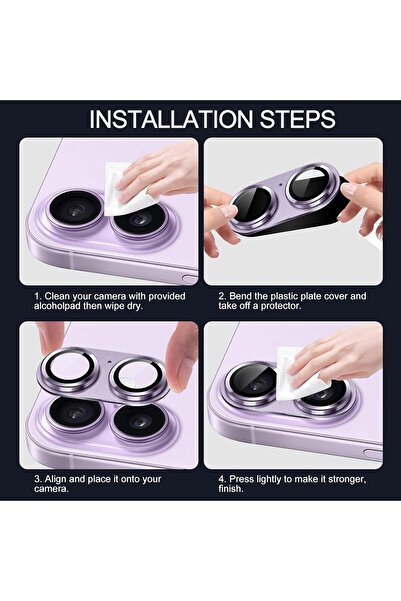 INSTALLATION STEPS

1. Clean your camera with provided alcoholpad then wipe dry.

2. Bend the plastic plate cover and take off a protector.

3. Align and place it onto your camera.

4. Press lightly to make it stronger, finish.