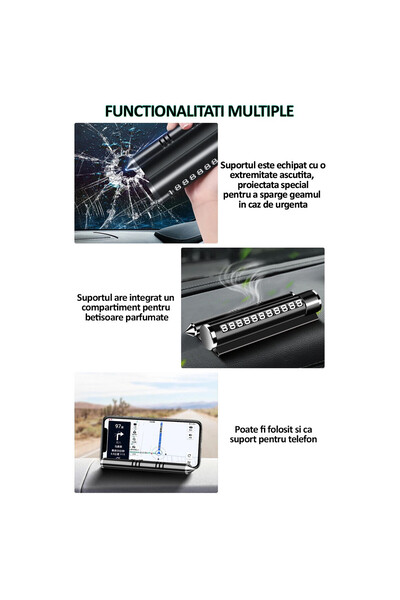 FUNCTIONALITATI MULTIPLE

Suportul este echipat cu o extremitate ascutita, proiectata special pentru a sparge geamul in caz de urgenta

Suportul are integrat un compartiment pentru betisoare parfumate

Poate fi folosit si ca suport pentru telefon