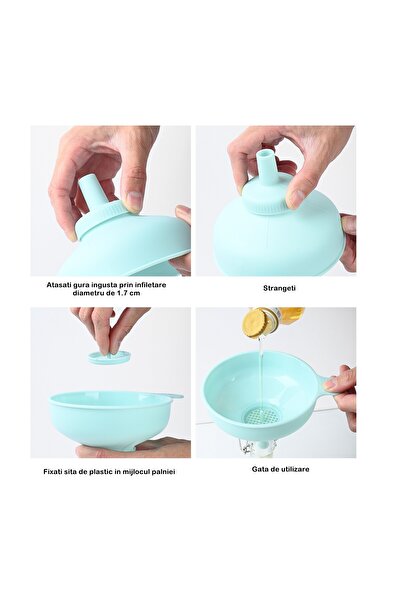 Atasati gura ingusta prin infiletare diametru de 1.7 cm

Strangeti

Fixati sita de plastic in mijlocul palniei

Gata de utilizare